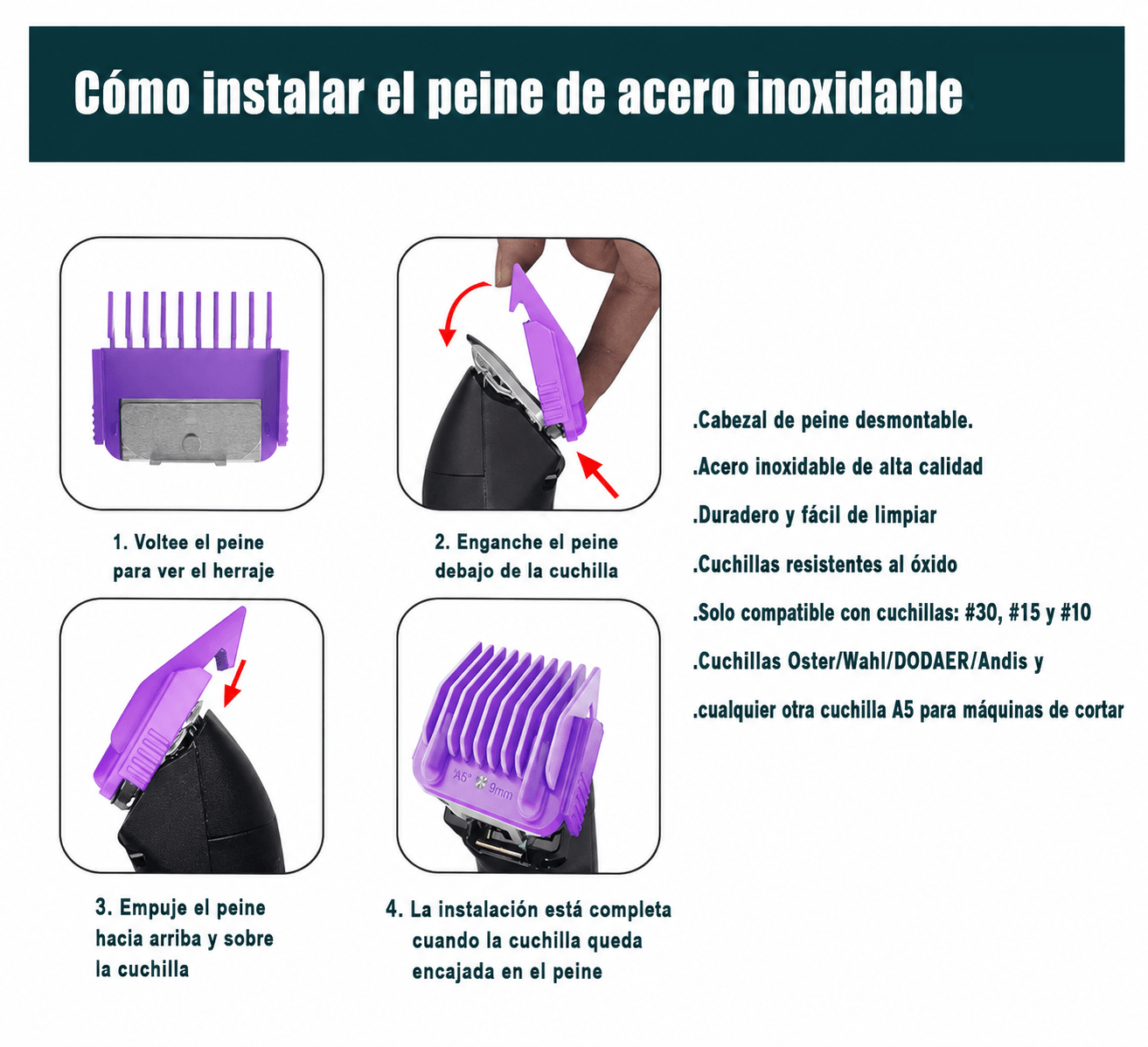 Cómo instalar el peine de acero inoxidable

1. Voltee el peine para ver el herraje

2. Enganche el peine debajo de la cuchilla

3. Empuje el peine hacia arriba y sobre la cuchilla

"A5" 9mm

4. La instalación está completa cuando la cuchilla queda encajada en el peine

.Cabezal de peine desmontable.

.Acero inoxidable de alta calidad

.Duradero y fácil de limpiar

.Cuchillas resistentes al óxido

.Solo compatible con cuchillas: #30, #15 y #10

.Cuchillas Oster/Wahl/DODAER/Andis y

.cualquier otra cuchilla A5 para máquinas de cortar